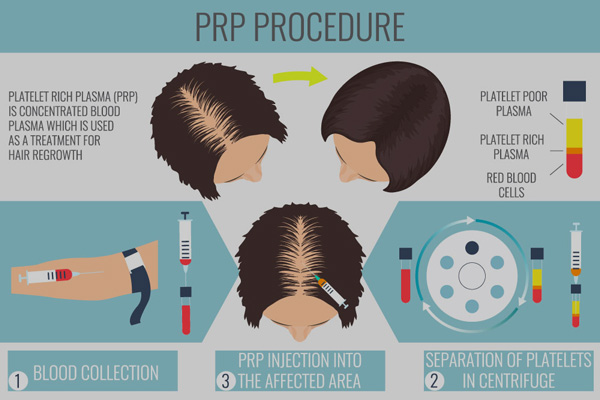 PRP PROCEDURE

PLATELET RICH PLASMA (PRP) IS CONCENTRATED BLOOD PLASMA WHICH IS USED AS A TREATMENT FOR HAIR REGROWTH

PLATELET POOR PLASMA

PLATELET RICH PLASMA

RED BLOOD CELLS

1 BLOOD COLLECTION

3 PRP INJECTION INTO THE AFFECTED AREA

2 SEPARATION OF PLATELETS IN CENTRIFUGE